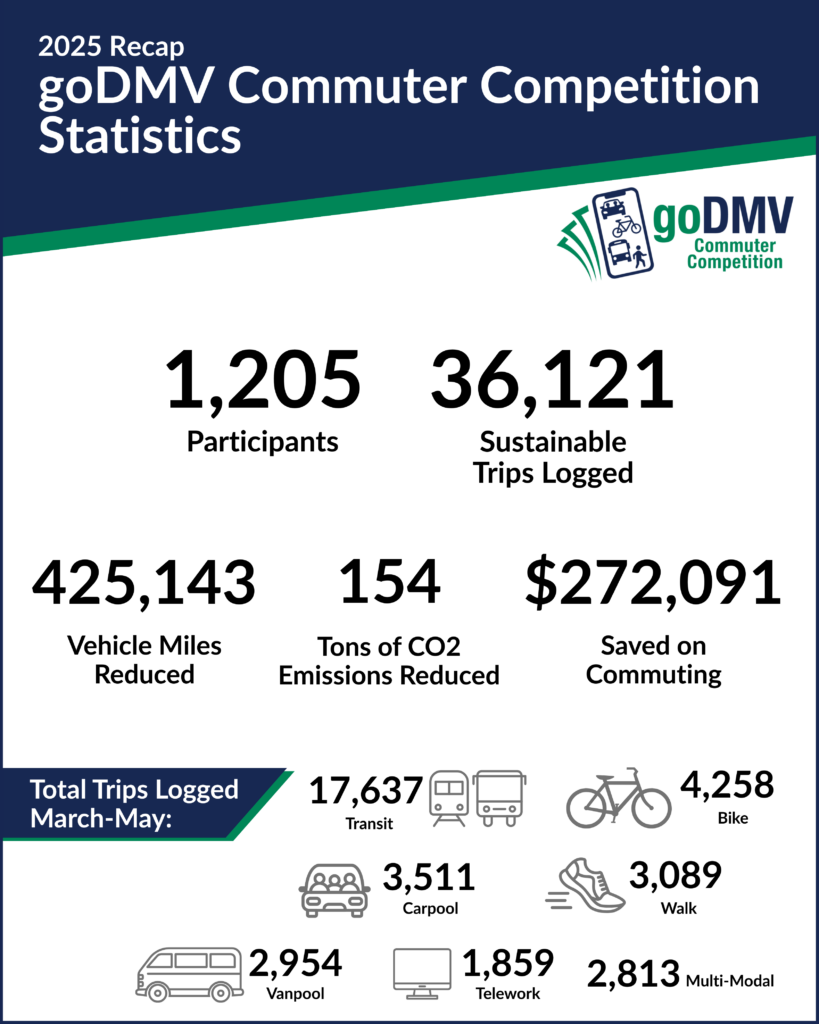 2025 Recap
goDMV Commuter Competition Statistics

goDMV Commuter Competition

1,205
Participants

36,121
Sustainable Trips Logged

425,143
Vehicle Miles Reduced

154
Tons of CO2 Emissions Reduced

$272,091
Saved on Commuting

Total Trips Logged March-May:

17,637
Transit

4,258
Bike

3,511
Carpool

3,089
Walk

2,954
Vanpool

1,859
Telework

2,813 Multi-Modal